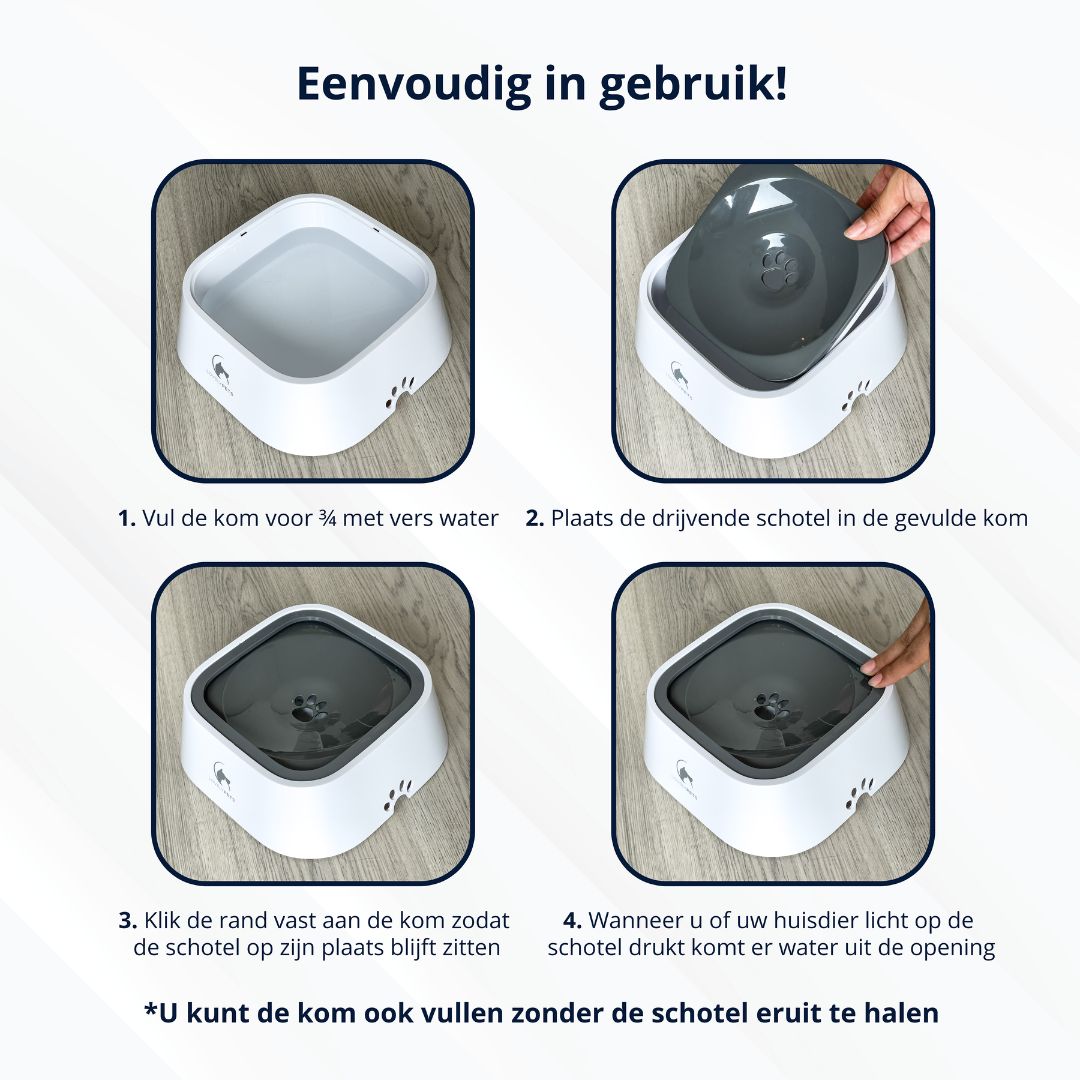 Eenvoudig in gebruik!

1. Vul de kom voor ¾ met vers water

2. Plaats de drijvende schotel in de gevulde kom

3. Klik de rand vast aan de kom zodat de schotel op zijn plaats blijft zitten

4. Wanneer u of uw huisdier licht op de schotel drukt komt er water uit de opening

*U kunt de kom ook vullen zonder de schotel eruit te halen